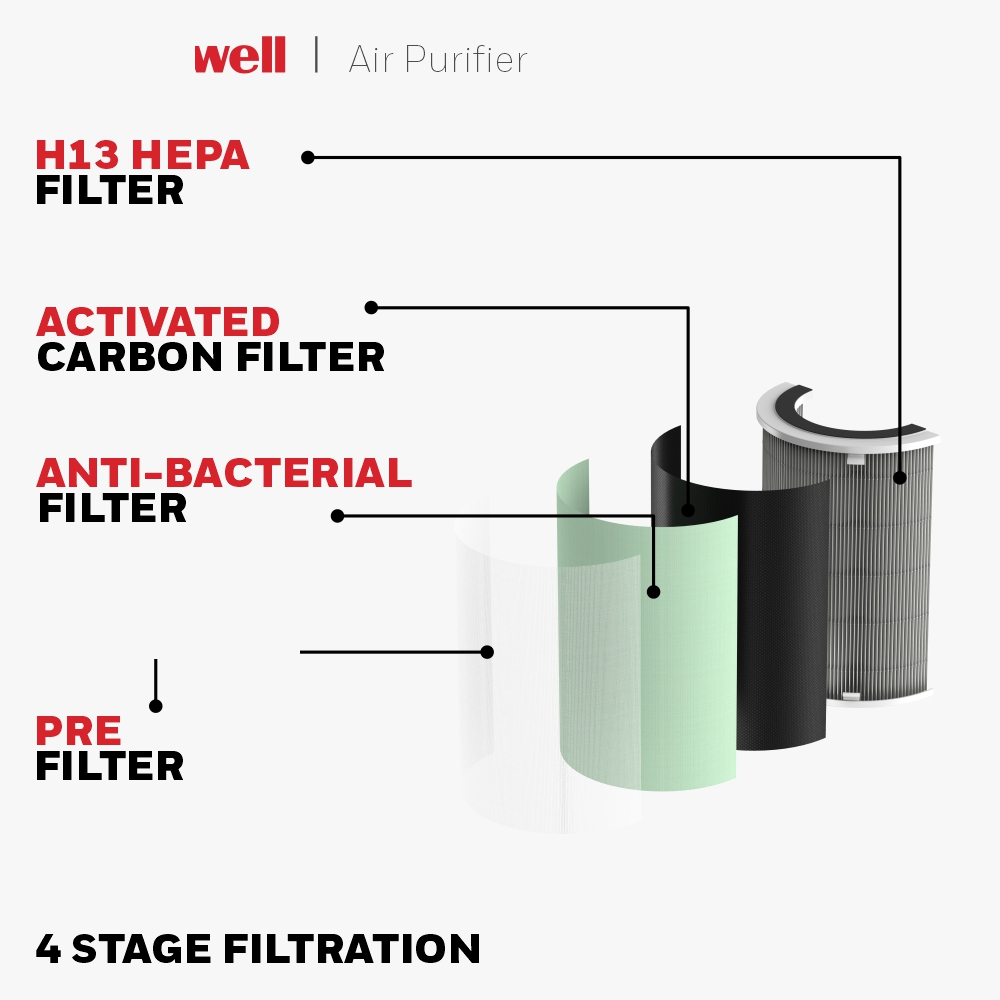 well | Air Purifier

H13 HEPA
FILTER

ACTIVATED
CARBON FILTER

ANTI-BACTERIAL
FILTER

PRE
FILTER

4 STAGE FILTRATION