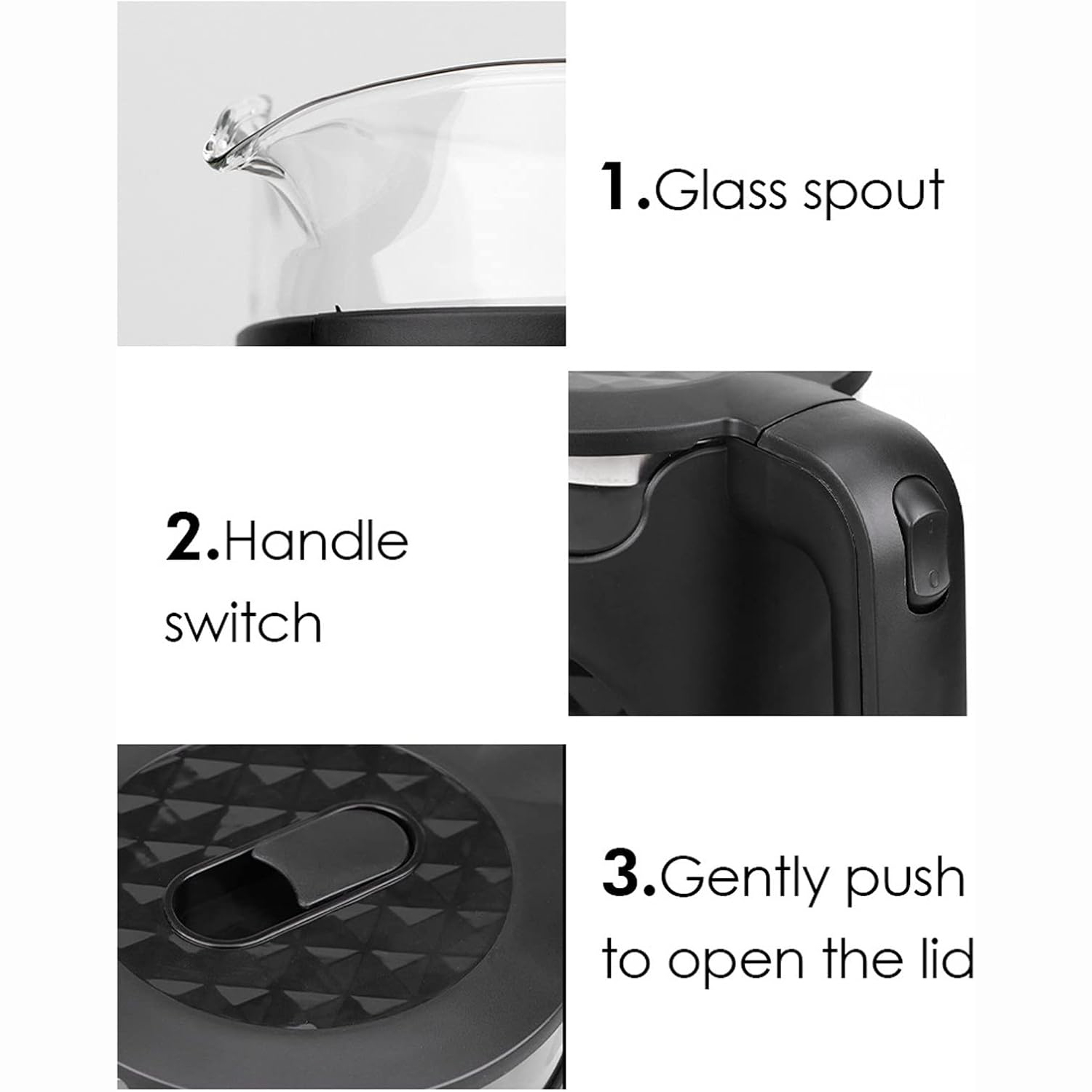 1.Glass spout

2.Handle switch

3.Gently push to open the lid