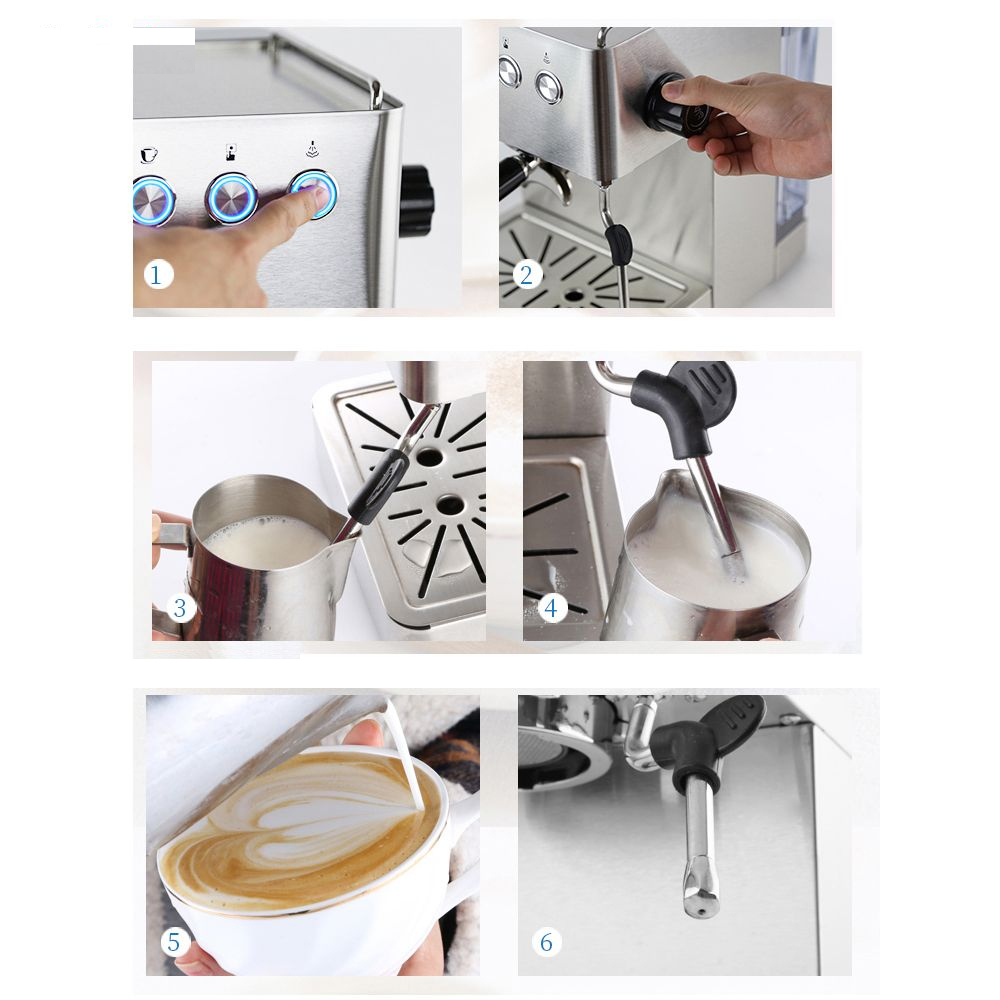 1

2

3

4

5

6